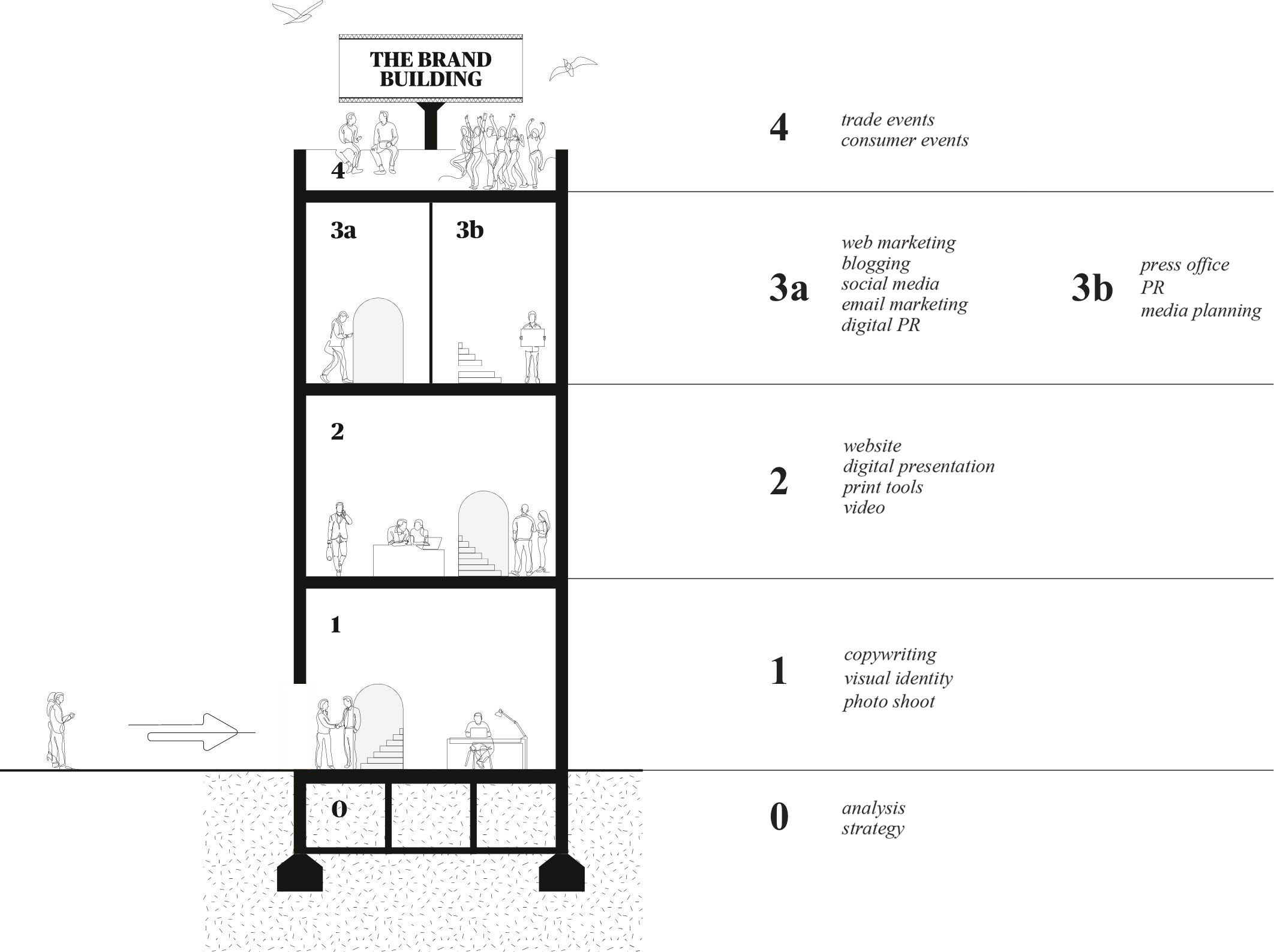 THE BRAND BUILDING

4

3a

3b

2

1

0

4 trade events
consumer events

3a web marketing
blogging
social media
email marketing
digital PR

3b press office
PR
media planning

2 website
digital presentation
print tools
video

1 copywriting
visual identity
photo shoot

0 analysis
strategy